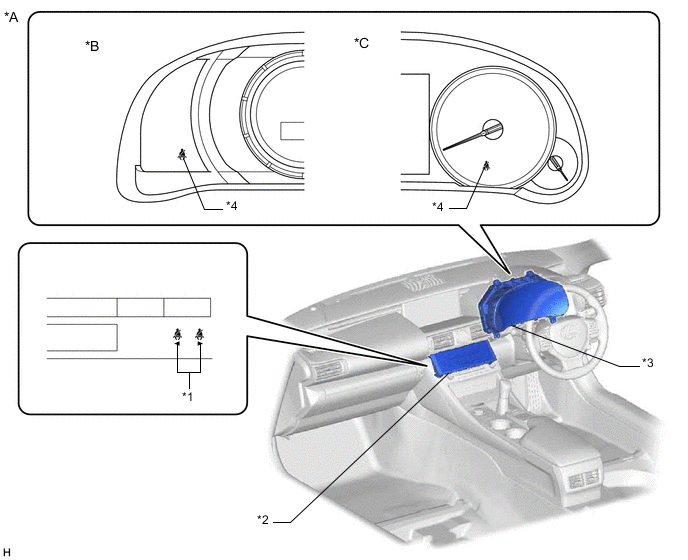 *A

*B

*C

*4

*4

*1

*3

*2

H