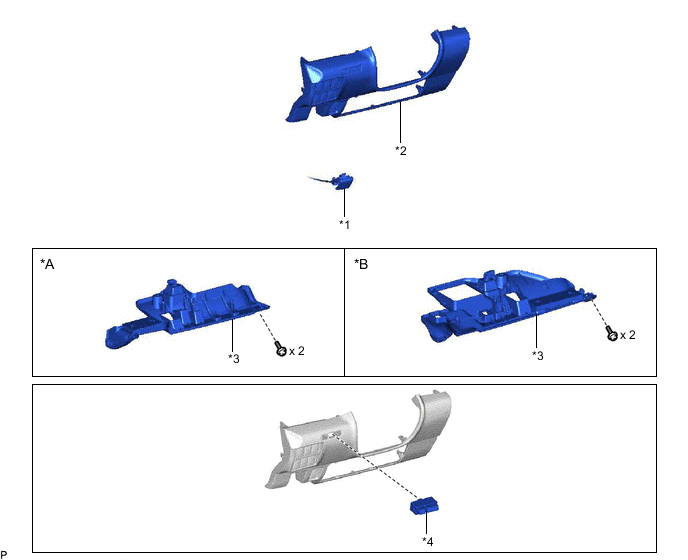 *2

*1

*A

*3

x 2

*B

*3

x 2

*4

P