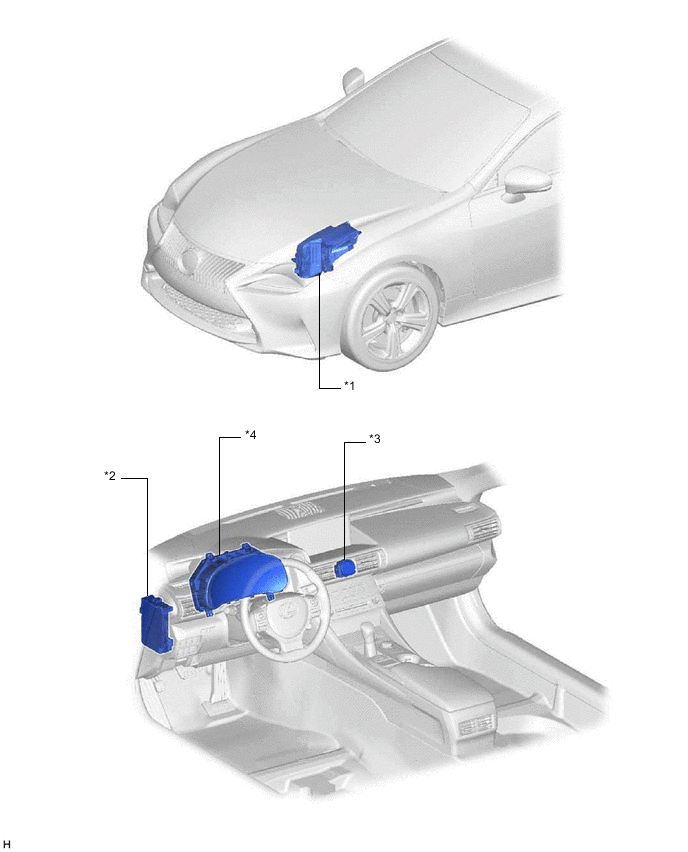 *1

*4

*3

*2

H