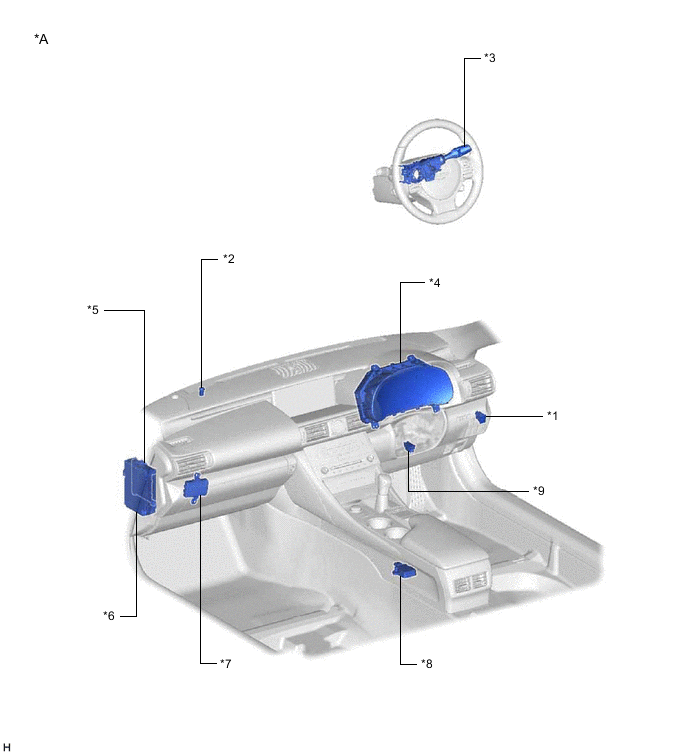 *A

*3

*2

*4

*5

*1

*9

*6

*7

*8

H