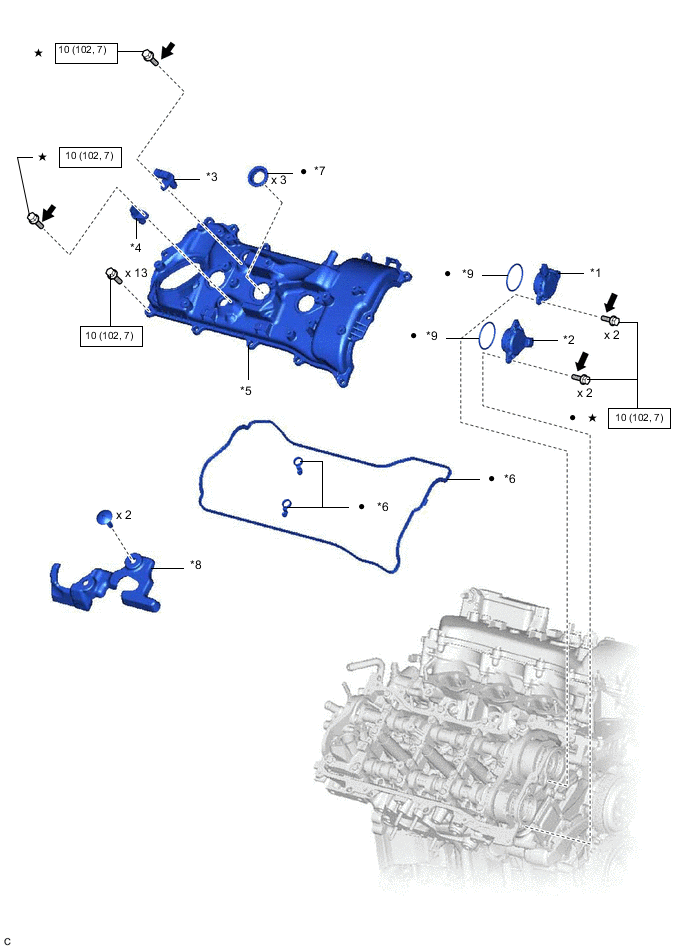 ★ 10 (102, 7)

★ 10 (102, 7)

*3

x 3 ● *7

*4

x 13

10 (102, 7)

*5

● *9

*1

x 2

● *9

*2

x 2

● ★ 10 (102, 7)

● *6

● *6

x 2

*8

C