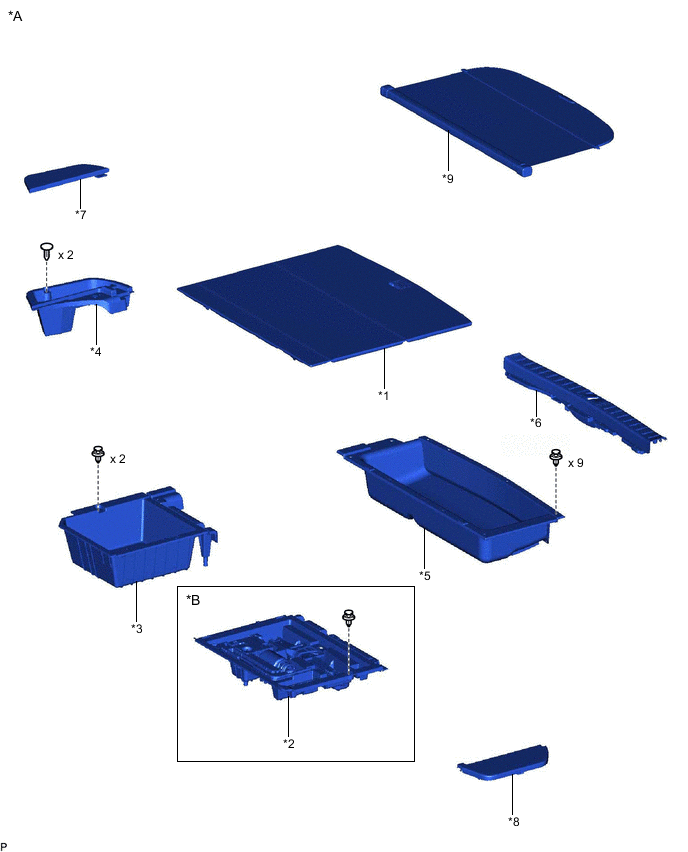 *A

*9

*7

x 2

*4

*1

*6

x 2

x 9

*5

*3

*B

*2

*8

P