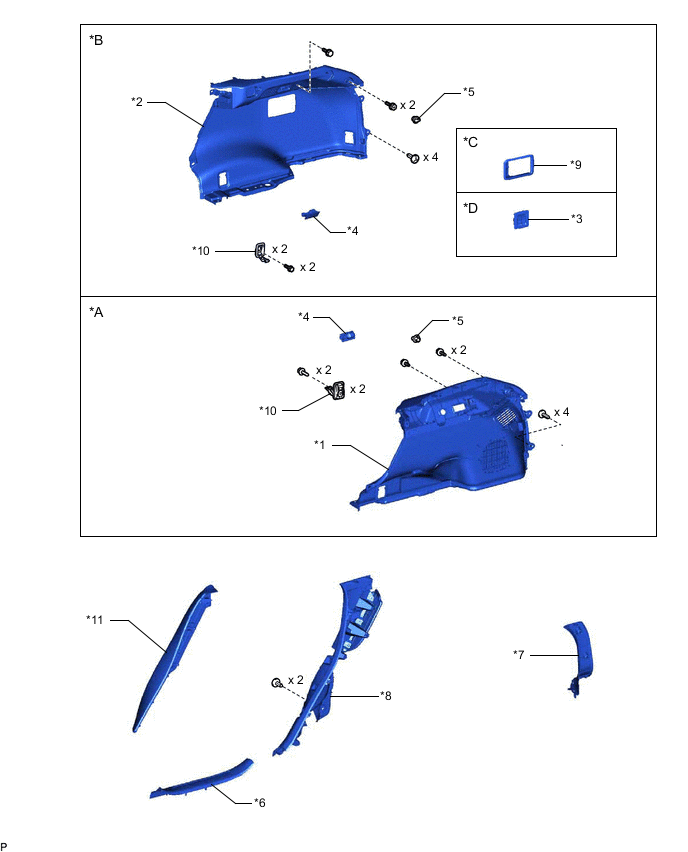 *B

*2

x 2

*5

x 4

*C

*9

*D

*3

*4

*10

x 2

x 2

*A

*4

*5

x 2

x 2

x 2

*10

x 4

*1

*11

x 2

*8

*7

*6

P