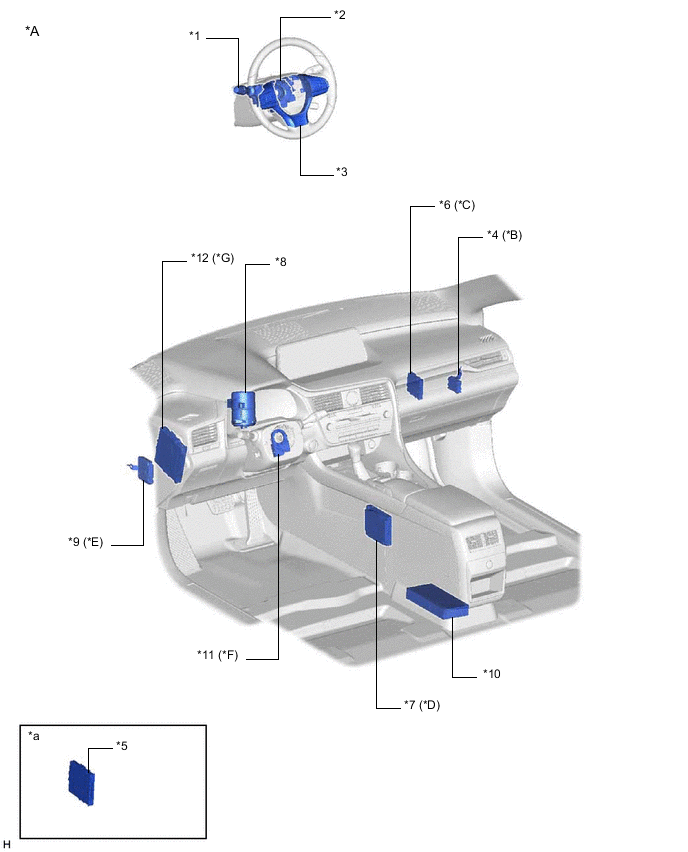 *A

*1

*2

*3

*6 (*C)

*4 (*B)

*12 (*G)

*8

*9 (*E)

*11 (*F)

*10

*7 (*D)

*a

*5

H