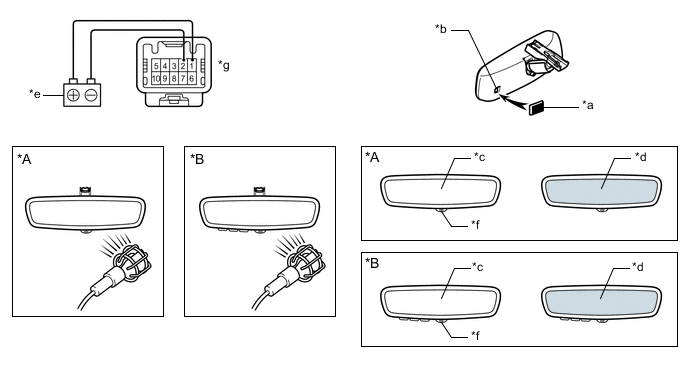 5 4 3 2 1
10 9 8 7 6
*g
*e
*b
*a
*A
*B
*A
*c
*d
*f
*B
*c
*d
*f