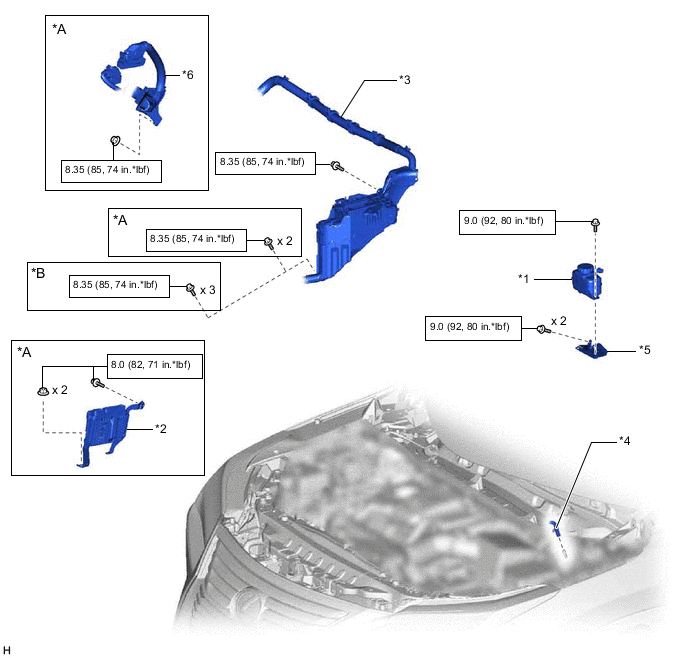 *A

*6

8.35 (85, 74 in.*lbf)

*3

8.35 (85, 74 in.*lbf)

*A

8.35 (85, 74 in.*lbf)

x 2

*B

8.35 (85, 74 in.*lbf)

x 3

9.0 (92, 80 in.*lbf)

*1

9.0 (92, 80 in.*lbf)

x 2

*5

*A

8.0 (82, 71 in.*lbf)

x 2

*2

*4

H