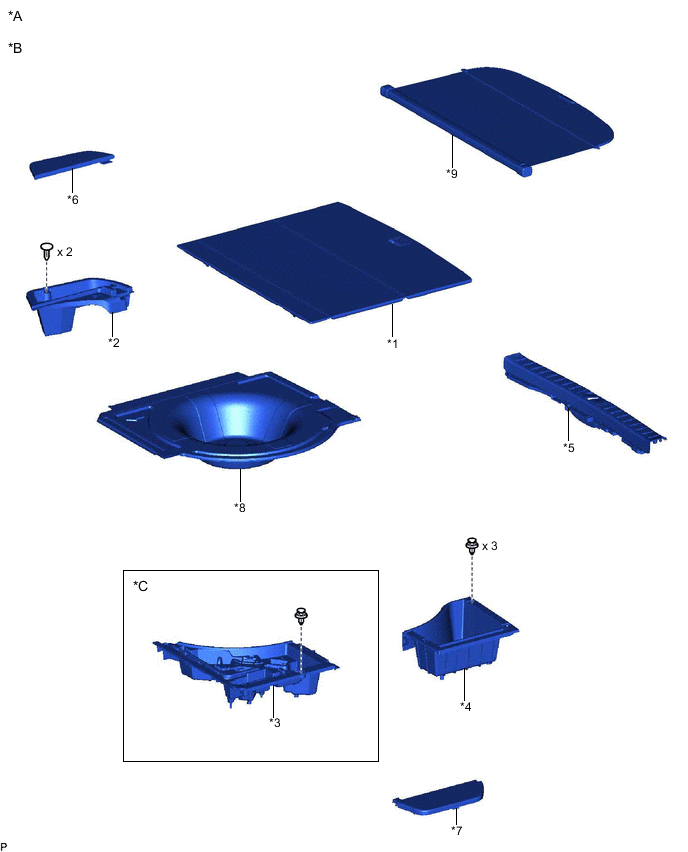 *A

*B

*9

*6

x 2

*2

*1

*5

*8

x 3

*C

*3

*4

*7

P