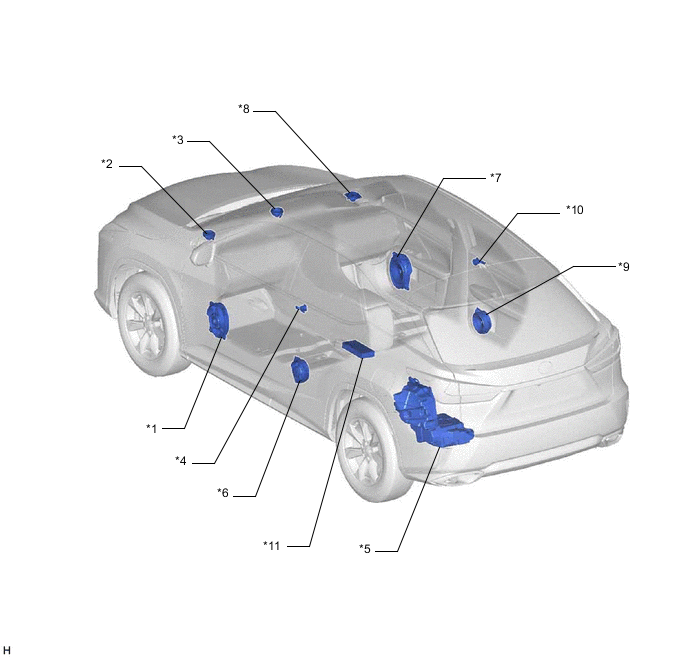 *8
*3
*2
*7
*10
*9
*1
*4
*6
*11
*5
H