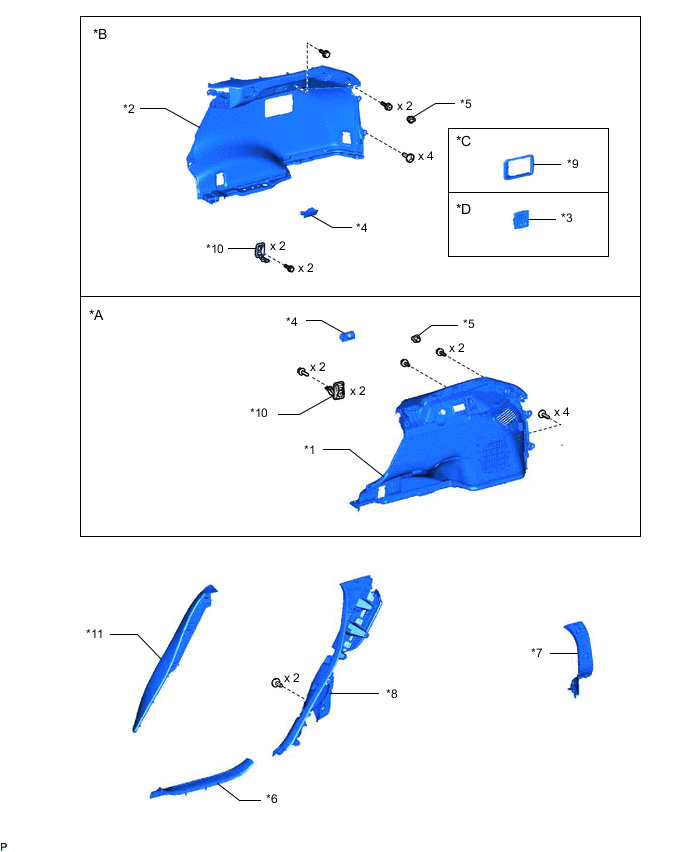 *B

*2

x 2

*5

x 4

*C

*9

*D

*3

*4

*10

x 2

x 2

*A

*4

*5

x 2

x 2

x 2

*10

x 4

*1

*11

x 2

*8

*7

*6

P