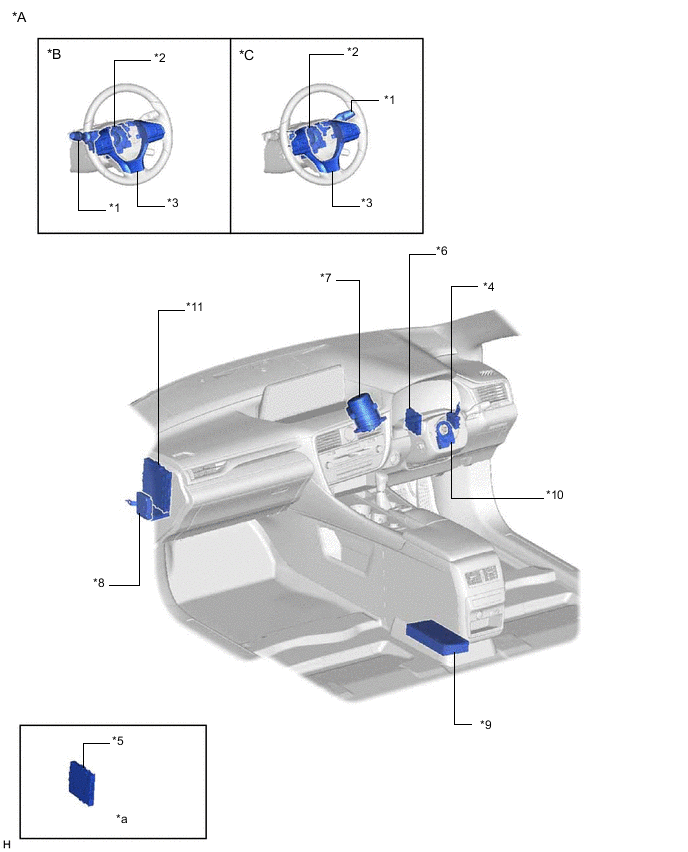 *A

*B
*2
*1
*3

*C
*2
*1
*3

*6
*7
*4
*11
*10
*8
*9

*5
*a

H