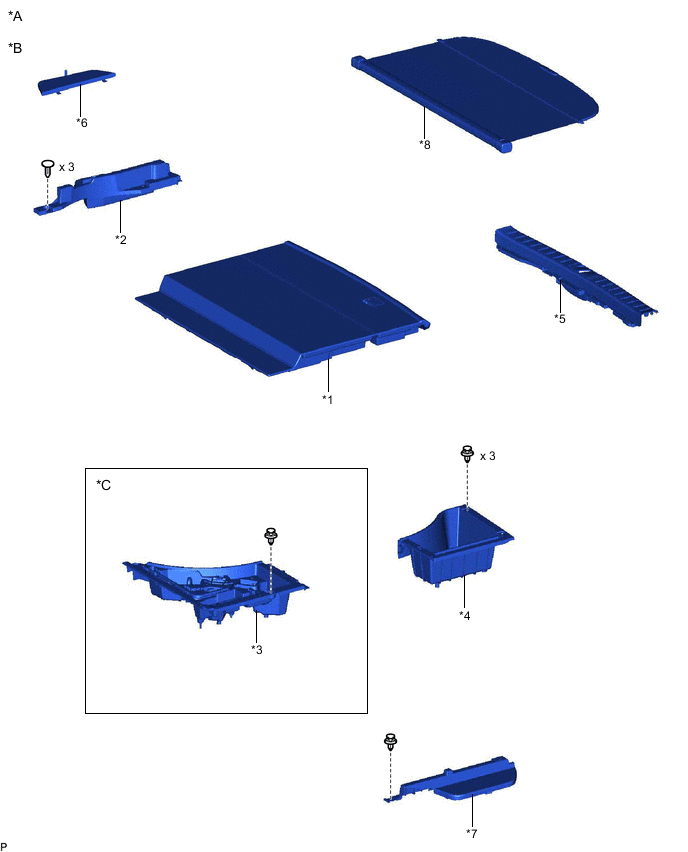 *A

*B

*6

*8

x 3

*2

*5

*1

x 3

*C

*3

*4

*7

P