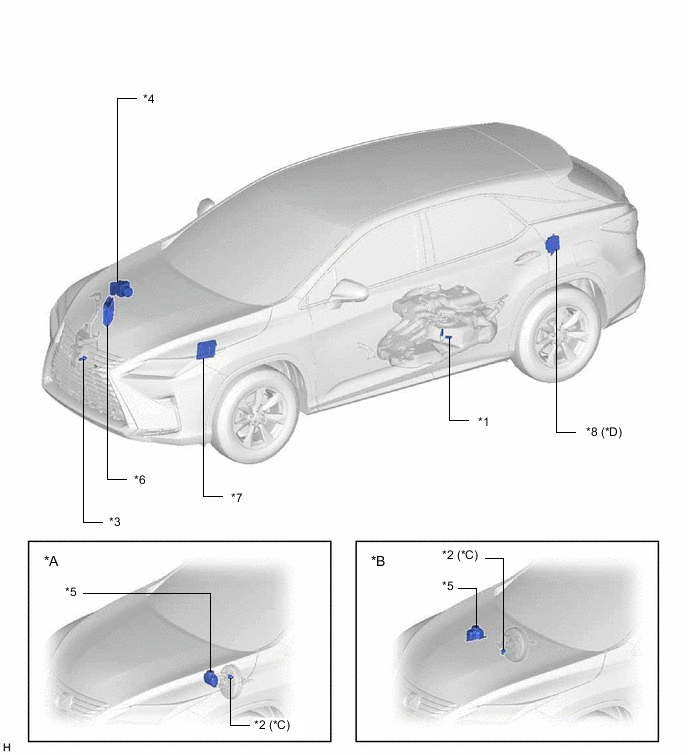 *4

*1

*8 (*D)

*6

*7

*3

*A

*5

*2 (*C)

*B

*2 (*C)

*5

H