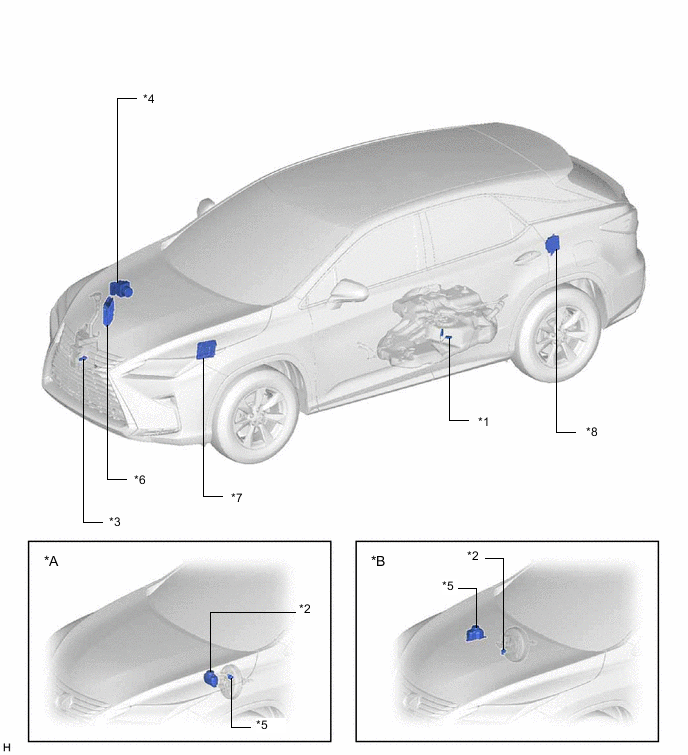 *4

*1

*8

*6

*7

*3

*A

*2

*5

*B

*2

*5

H