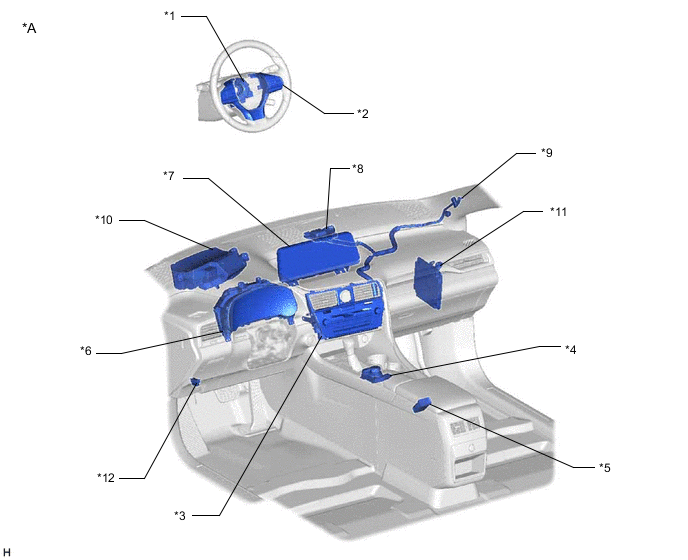 *A

*1

*2

*7

*8

*9

*10

*11

*6

*4

*12

*5

*3

H