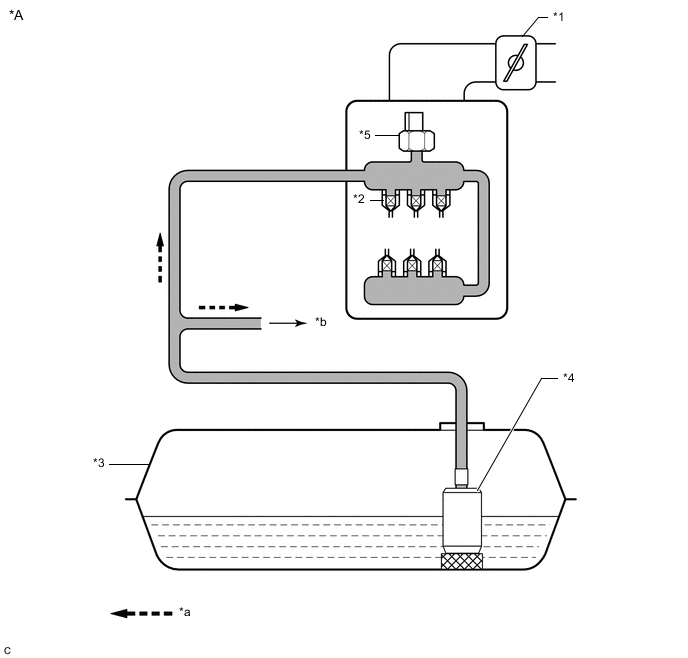 *A

*1

*5

*2

*b

*4

*3

*a

c