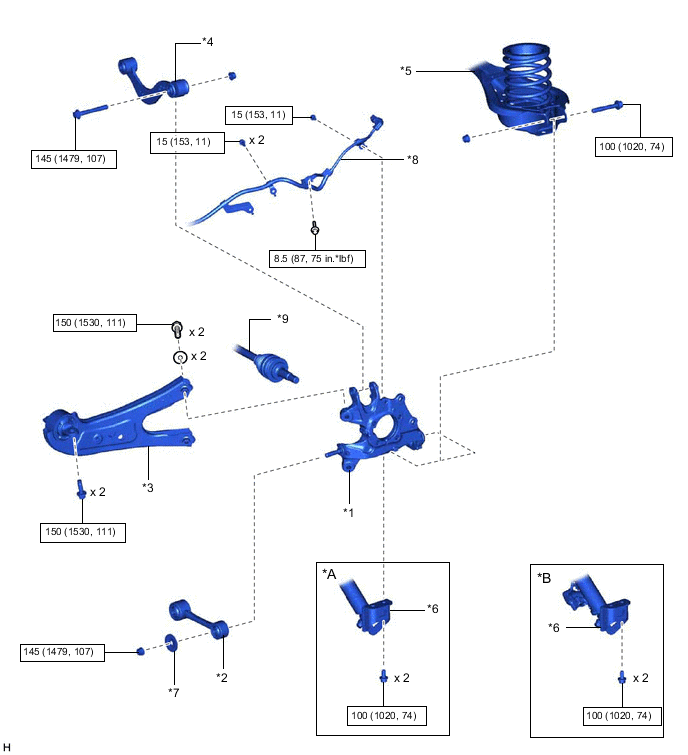 *4

*5

145 (1479, 107)

15 (153, 11)

15 (153, 11) x 2

*8

100 (1020, 74)

8.5 (87, 75 in.*lbf)

150 (1530, 111) x 2

x 2

*9

*3

x 2

150 (1530, 111)

*1

*A

*6

x 2

100 (1020, 74)

*B

*6

x 2

100 (1020, 74)

145 (1479, 107)

*7

*2

H