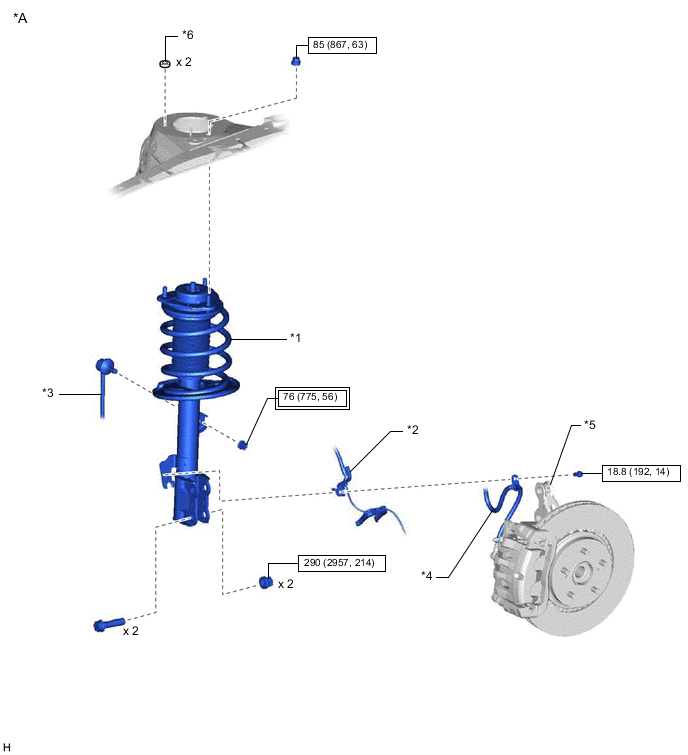 *A

*6

x 2

85 (867, 63)

*1

*3

76 (775, 56)

*2

*5

18.8 (192, 14)

*4

290 (2957, 214)

x 2

x 2

H