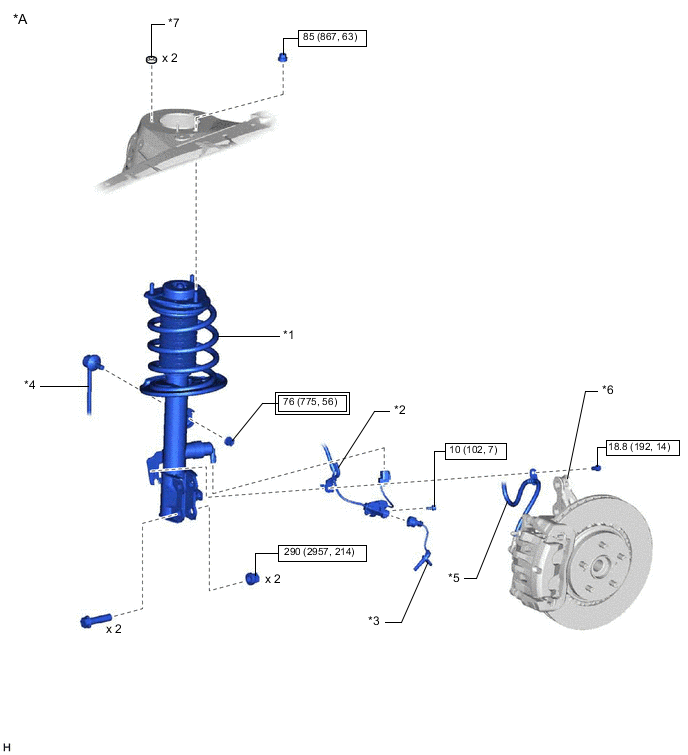 *A

*7

x 2

85 (867, 63)

*1

*4

76 (775, 56)

*2

*6

10 (102, 7)

18.8 (192, 14)

290 (2957, 214)

x 2

*5

x 2

*3

H