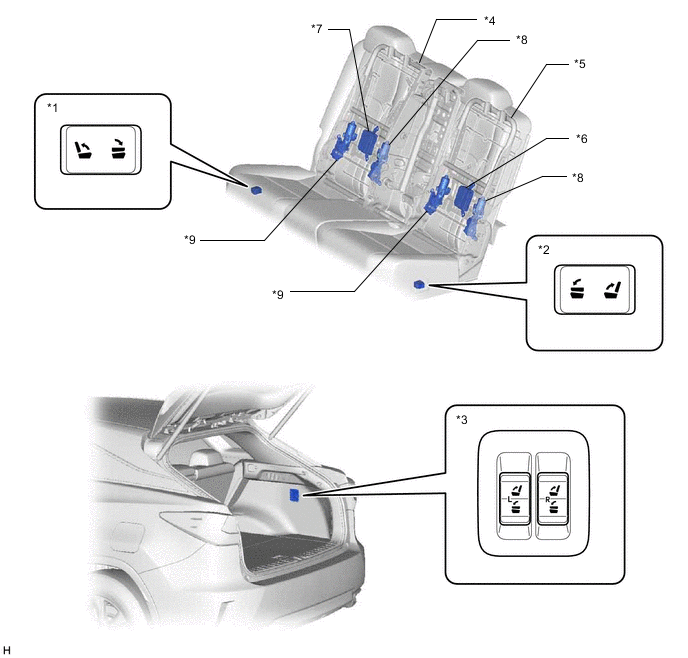 *7
*4
*8
*5
*1
*6
*8
*9
*2
*9
*3
L
R
H