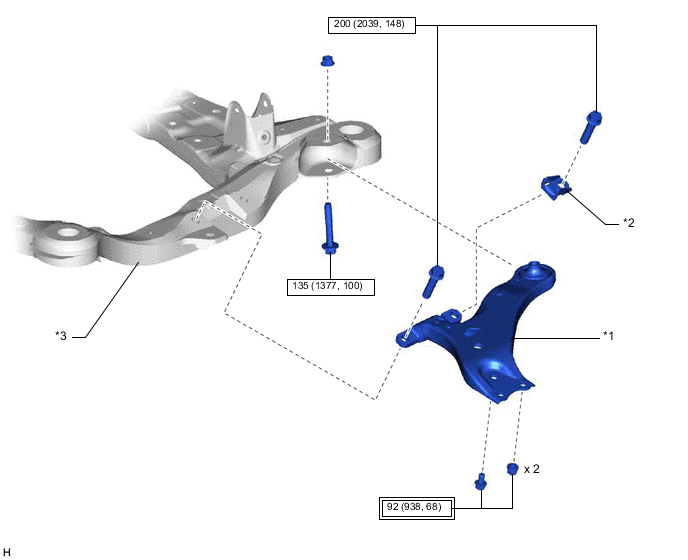 200 (2039, 148)

*2

135 (1377, 100)

*3

*1

x 2

92 (938, 68)

H