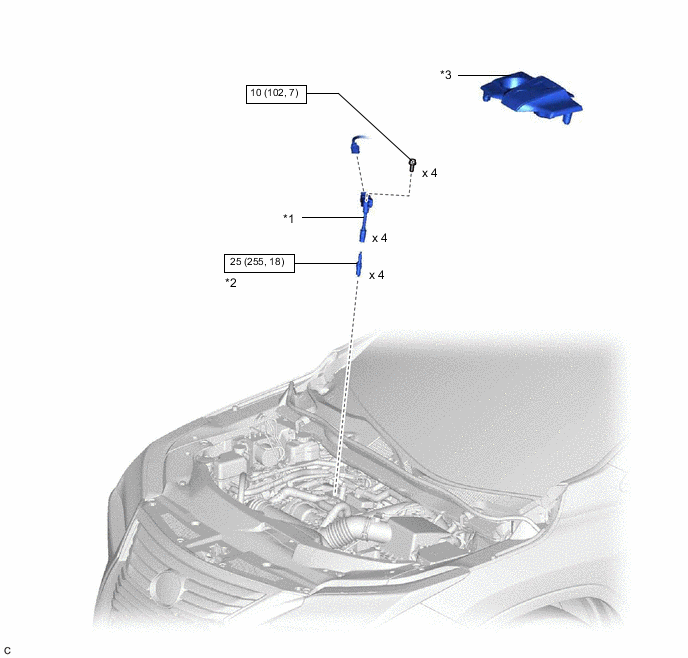 *3

10 (102, 7)

x 4

*1

x 4

25 (255, 18)

x 4

*2

C