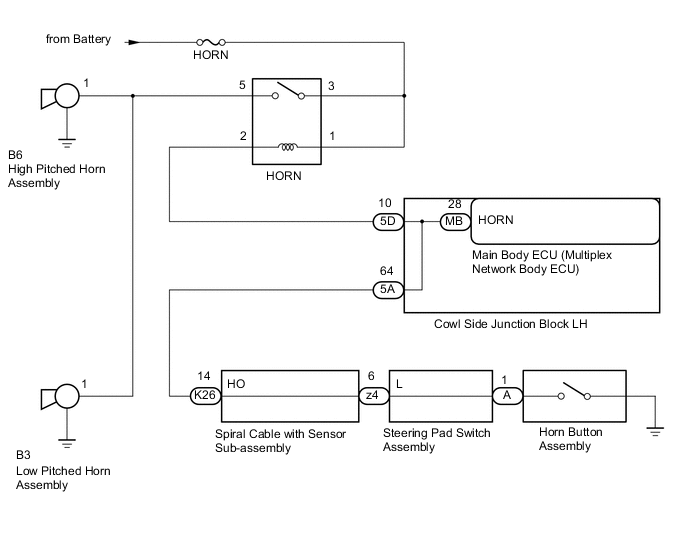 from Battery

HORN

1

5

3

2

1

HORN

B6
High Pitched Horn
Assembly

10
5D

28
MB

HORN

Main Body ECU (Multiplex Network Body ECU)

64
5A

Cowl Side Junction Block LH

1

B3
Low Pitched Horn
Assembly

14
K26

HO

Spiral Cable with Sensor
Sub-assembly

6
z4

L

Steering Pad Switch
Assembly

1
A

Horn Button
Assembly