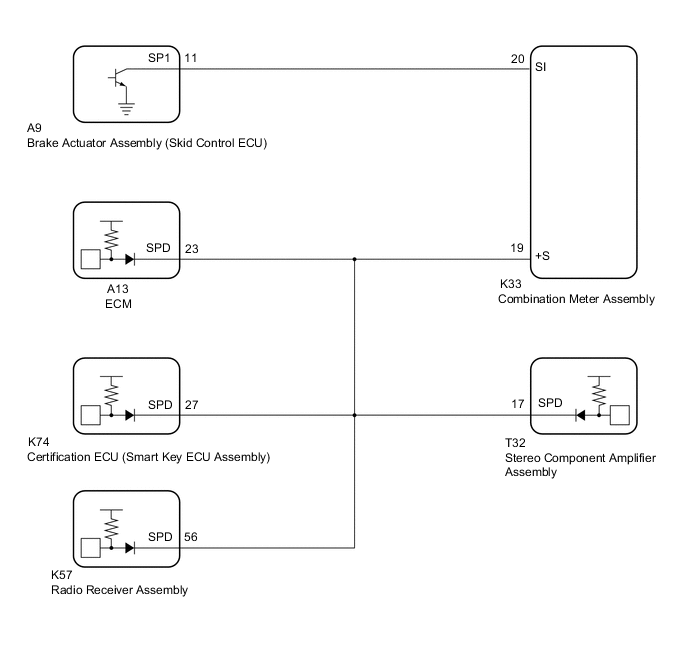 SP1 11

20 SI

A9
Brake Actuator Assembly (Skid Control ECU)

SPD 23

19 +S

A13
ECM

K33
Combination Meter Assembly

SPD 27

17 SPD

K74
Certification ECU (Smart Key ECU Assembly)

T32
Stereo Component Amplifier Assembly

SPD 56

K57
Radio Receiver Assembly