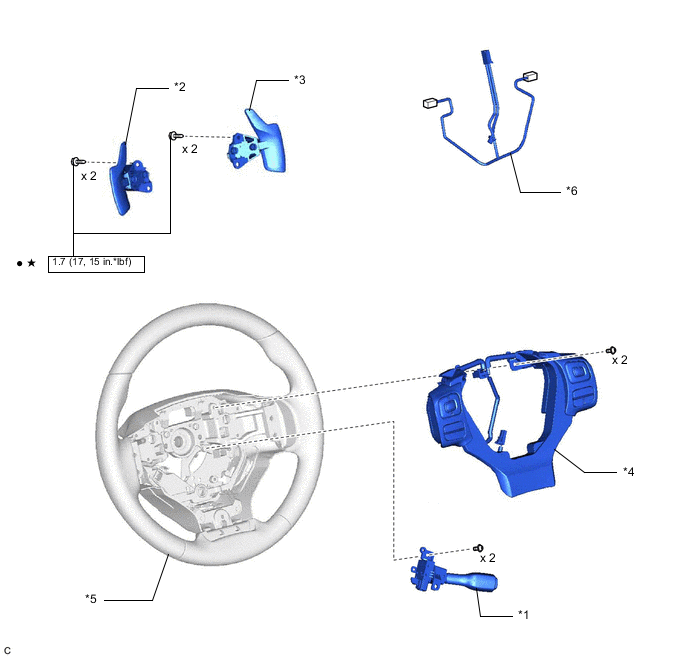 *2

*3

x 2

x 2

*6

● ★ 1.7 (17, 15 in.*lbf)

x 2

*4

x 2

*5

*1

C