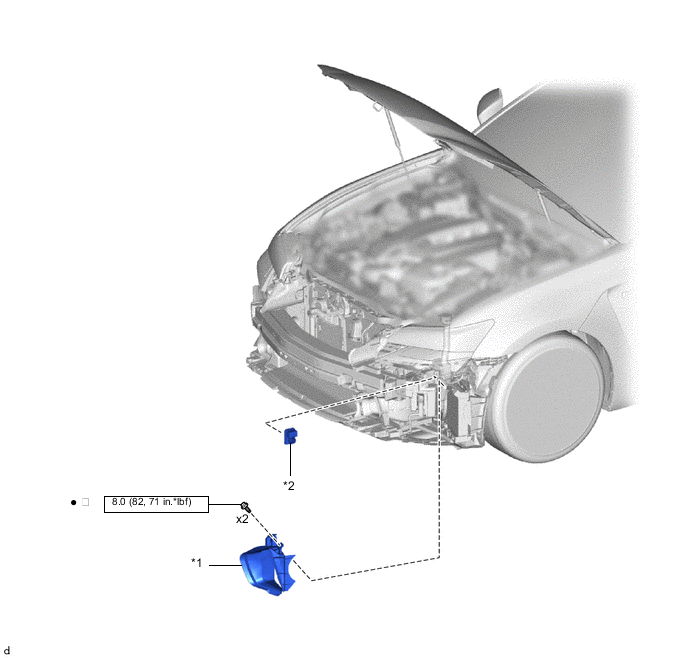 *2

● □ 8.0 (82, 71 in.*lbf)

x2

*1

d