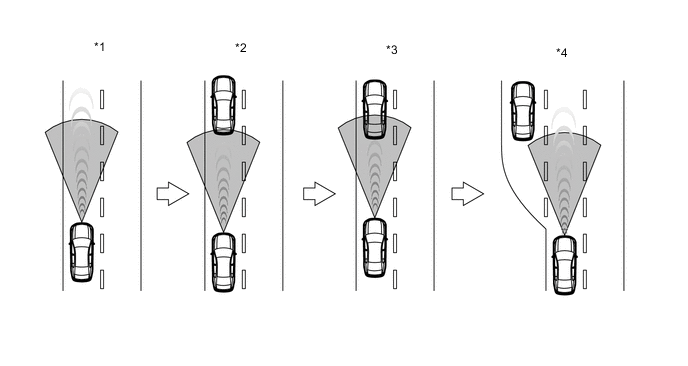 *1

*2

*3

*4