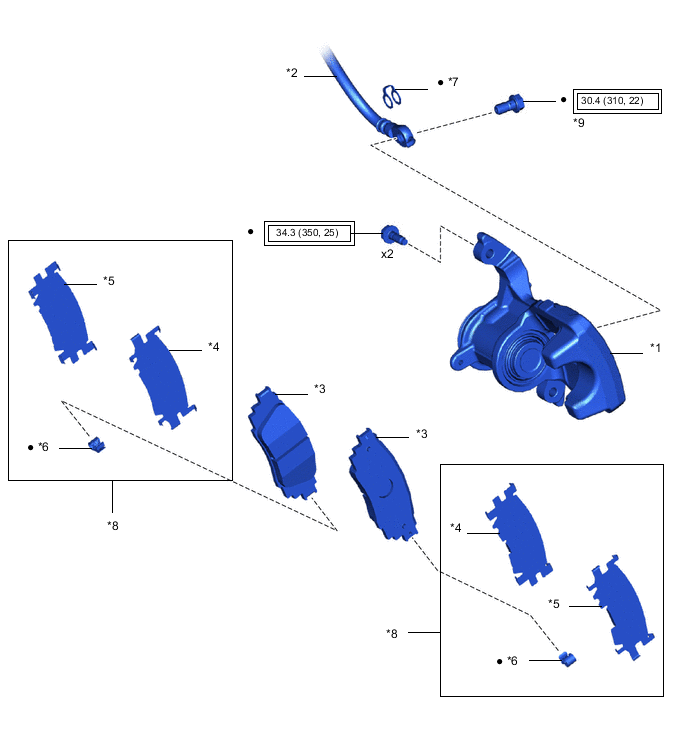 *2

● *7

● 30.4 (310, 22)

*9

● 34.3 (350, 25)

x2

*5

*4

*1

*3

*3

● *6

*8

*4

*5

*8

● *6