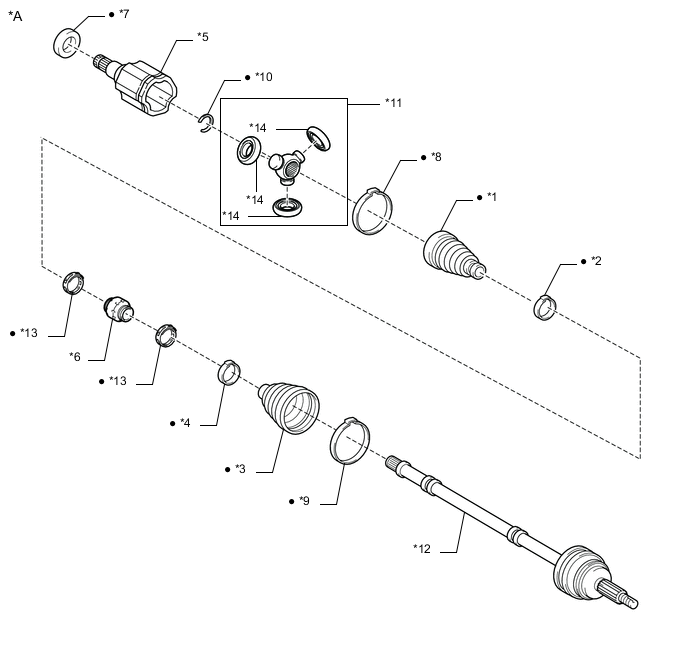 *A

● *7

*5

● *10

*11

*14

*14

*14

● *8

● *1

● *2

● *13

*6

● *13

● *4

● *3

● *9

*12