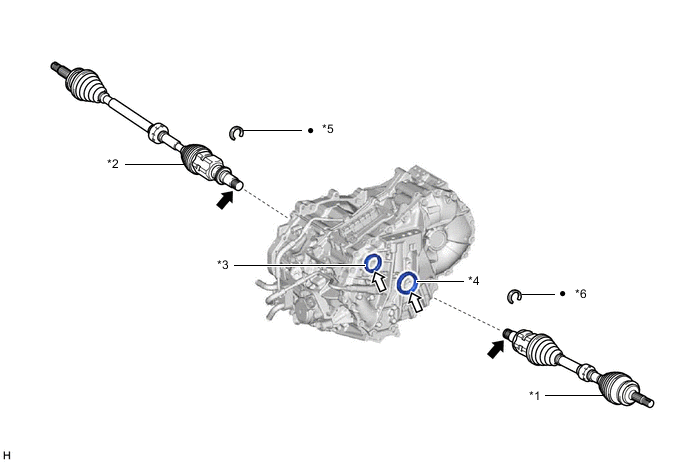 *5
*2
*3
*4
*6
*1
H