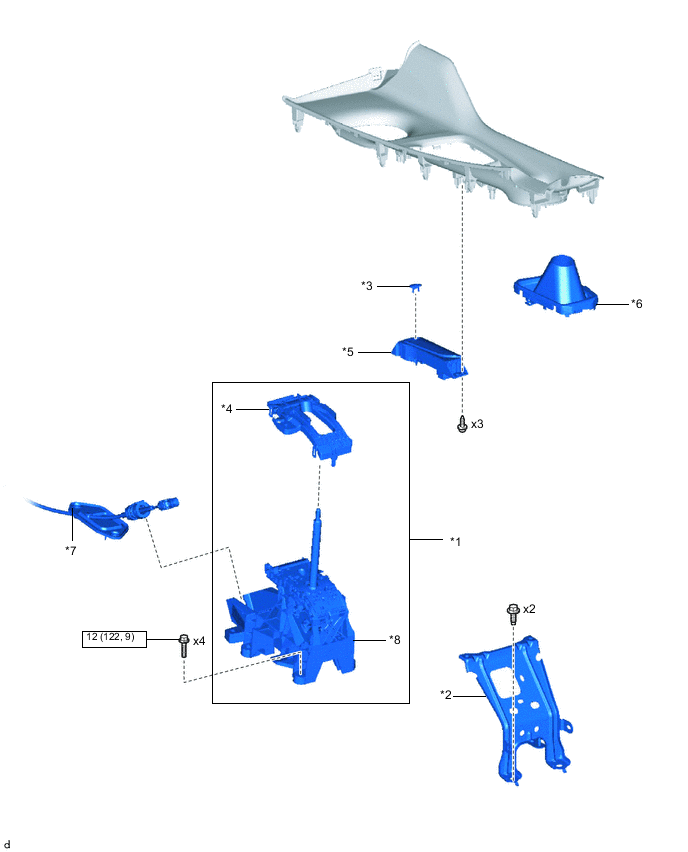 *3

*6

*5

x3

*4

*7

*1

x2

12 (122, 9)

x4

*8

*2

d