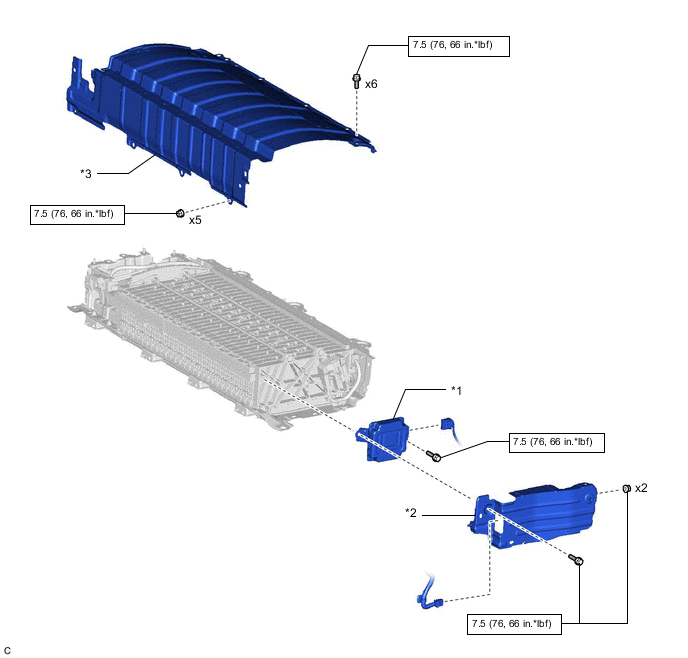 7.5 (76, 66 in.*lbf)

x6

*3

7.5 (76, 66 in.*lbf)

x5

*1

7.5 (76, 66 in.*lbf)

x2

*2

7.5 (76, 66 in.*lbf)

C