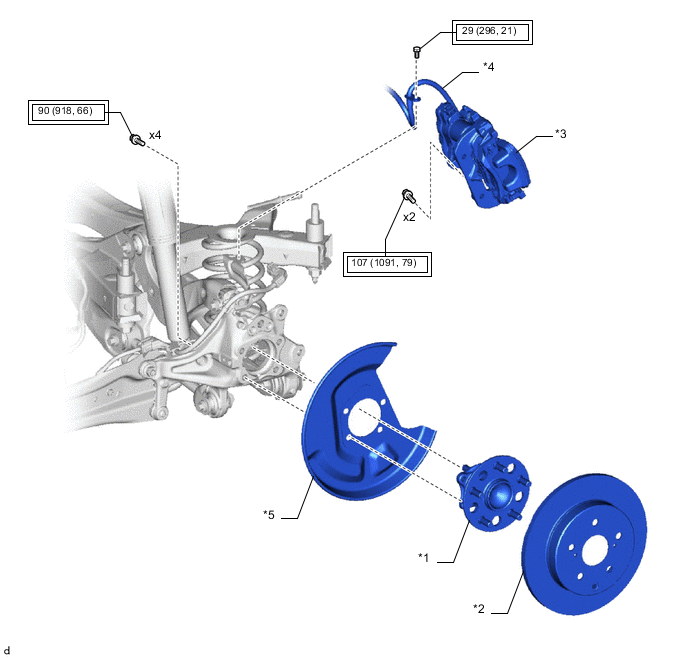 29 (296, 21)

*4

90 (918, 66)

x4

*3

x2

107 (1091, 79)

*5

*1

*2

d