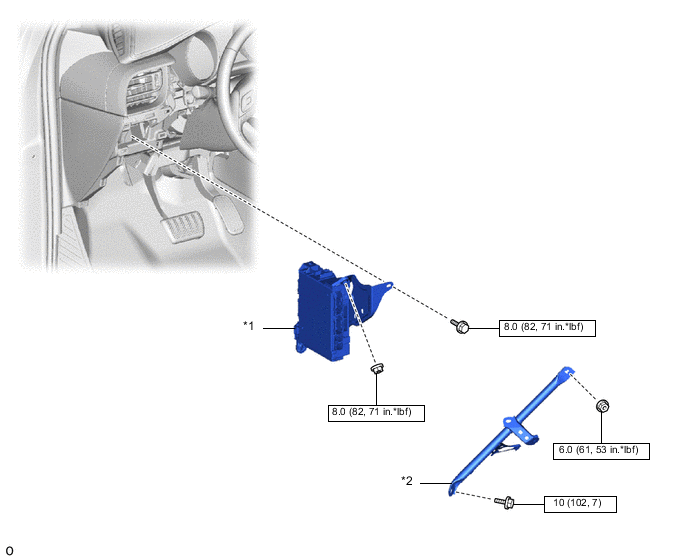 *1

8.0 (82, 71 in.*lbf)

8.0 (82, 71 in.*lbf)

6.0 (61, 53 in.*lbf)

*2

10 (102, 7)

o