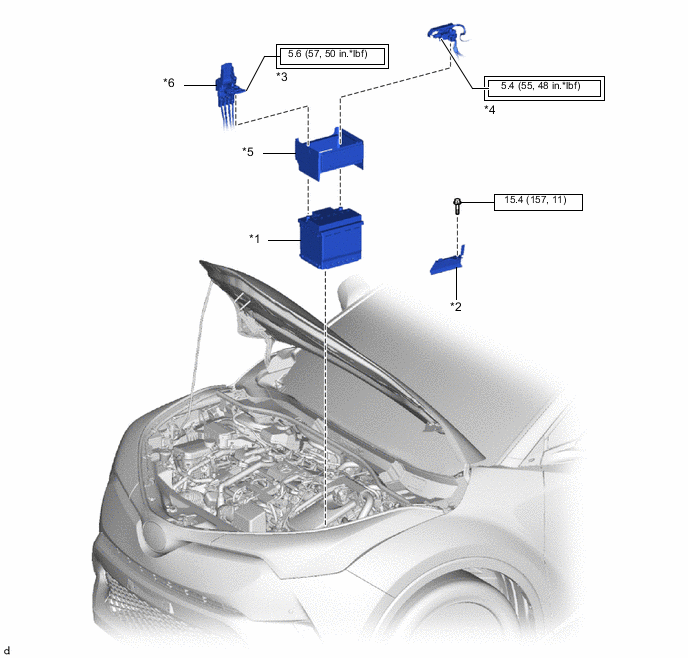 5.6 (57, 50 in.*lbf)

*3

*6

5.4 (55, 48 in.*lbf)

*4

*5

15.4 (157, 11)

*1

*2

d