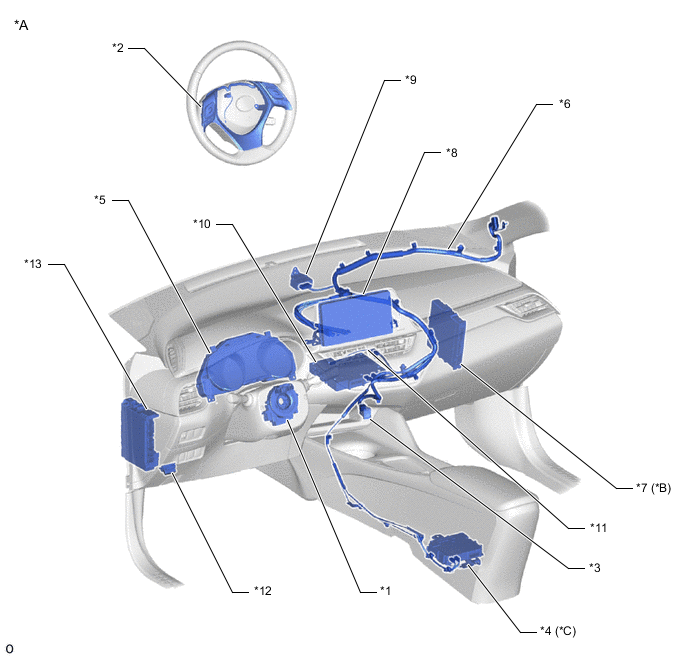 *A

*2

*9

*6

*8

*5

*10

*13

*7 (*B)

*11

*3

*12

*1

*4 (*C)

o