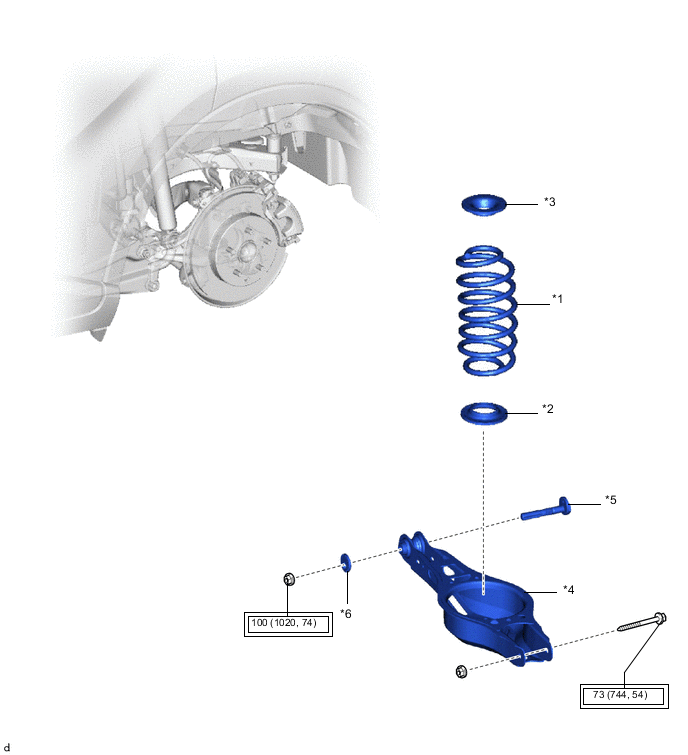 *3

*1

*2

*5

*4

*6

100 (1020, 74)

73 (744, 54)

d