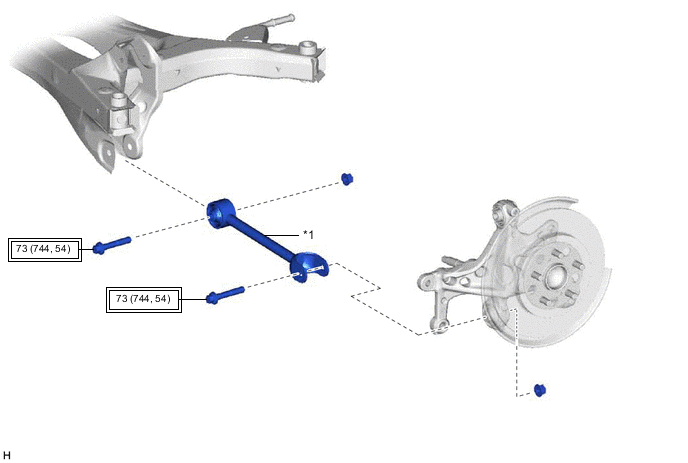 73 (744, 54)

*1

73 (744, 54)

H