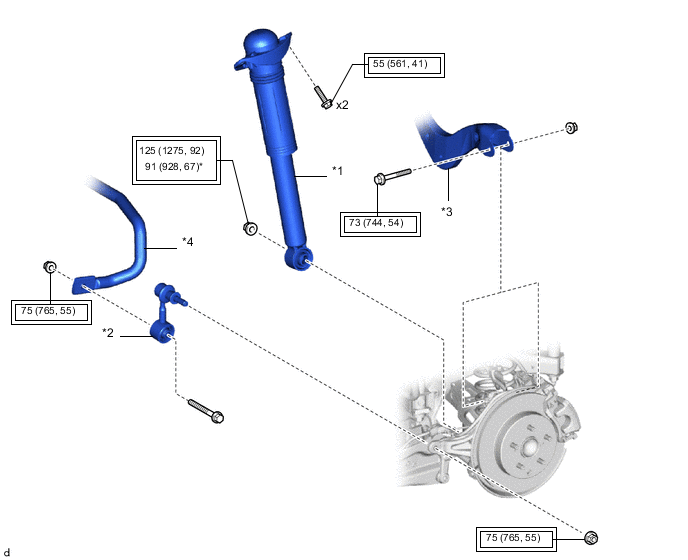 55 (561, 41)

x2

125 (1275, 92)
91 (928, 67)*

*1

*3

73 (744, 54)

*4

75 (765, 55)

*2

75 (765, 55)

d