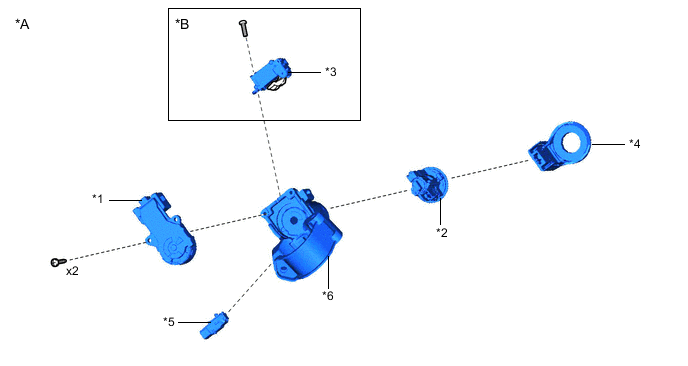 *A

*B

*3

*4

*1

*2

x2

*6

*5