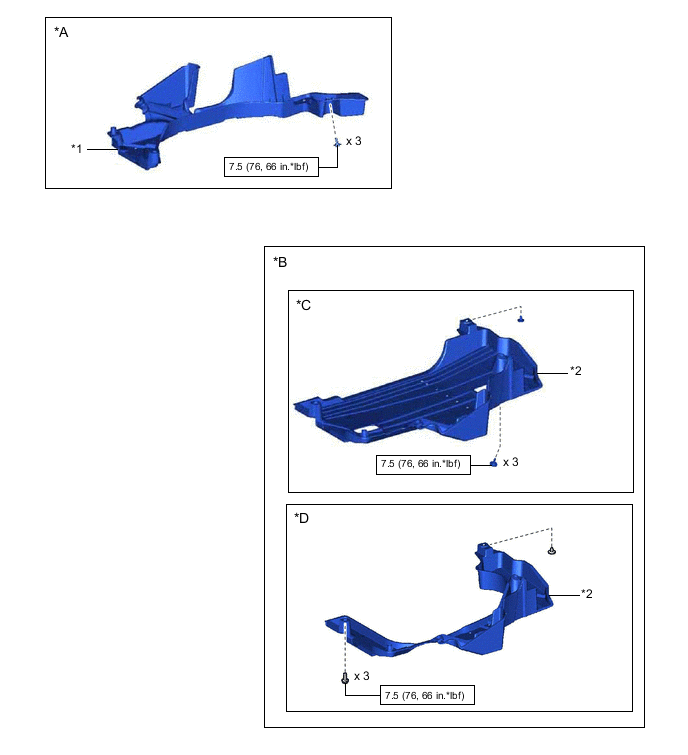 *A

*1

x 3

7.5 (76, 66 in.*lbf)

*B

*C

*2

7.5 (76, 66 in.*lbf)

x 3

*D

*2

x 3

7.5 (76, 66 in.*lbf)