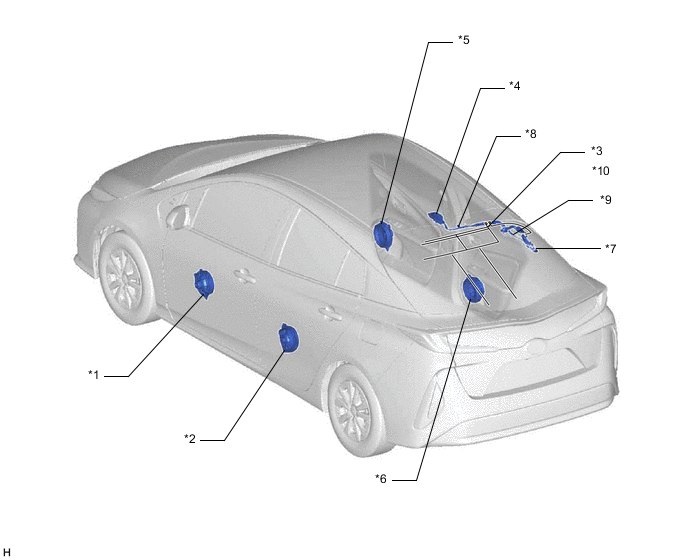 *5
*4
*8
*3
*10
*9
*7
*1
*2
*6
H