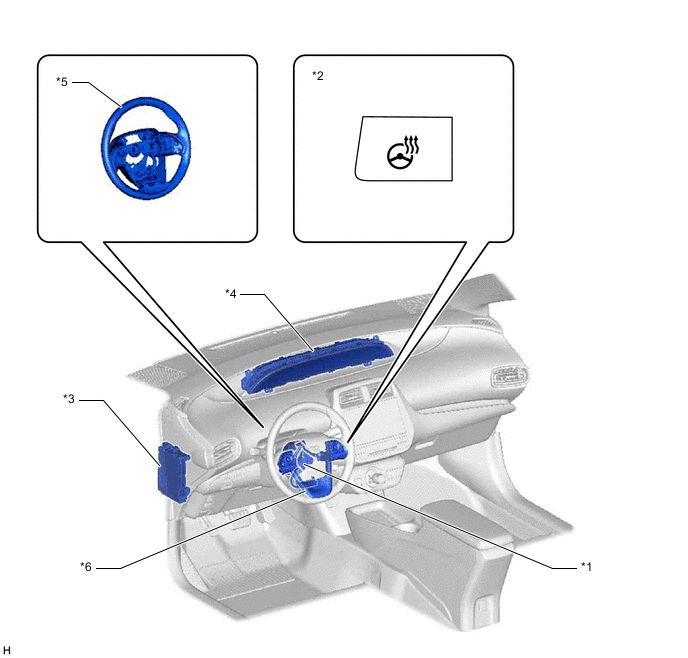 *5

*2

*4

*3

*6

*1

H