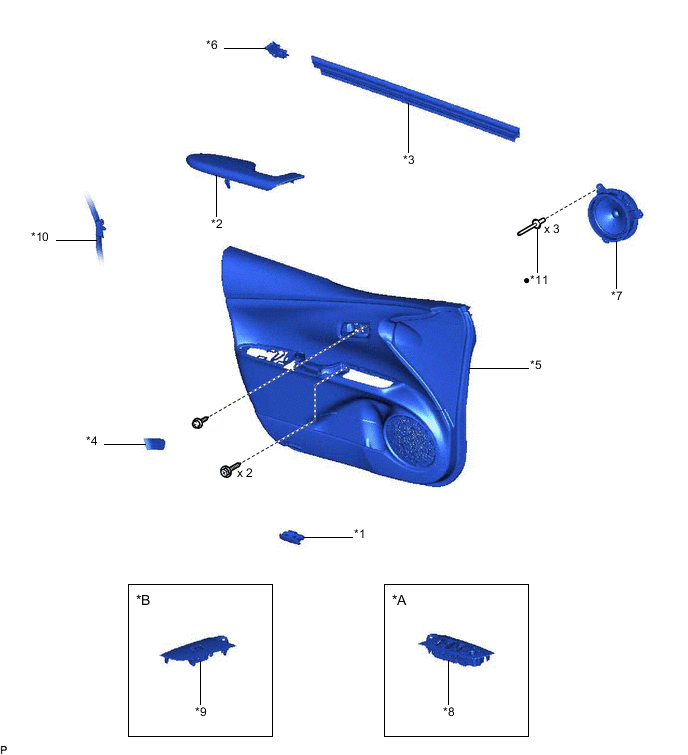 *6

*3

*2

*10

x 3

●*11

*7

*5

*4

x 2

*1

*B

*9

*A

*8

P