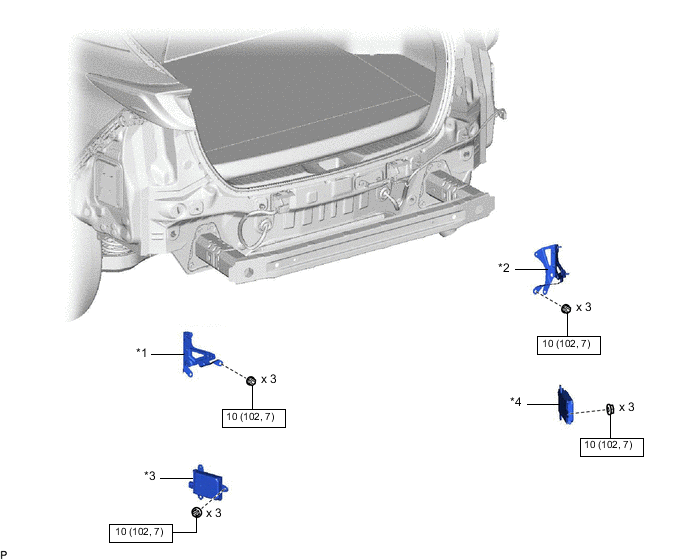 *2
x 3
10 (102, 7)

*1
x 3
10 (102, 7)

*4
x 3
10 (102, 7)

*3
x 3
10 (102, 7)

P