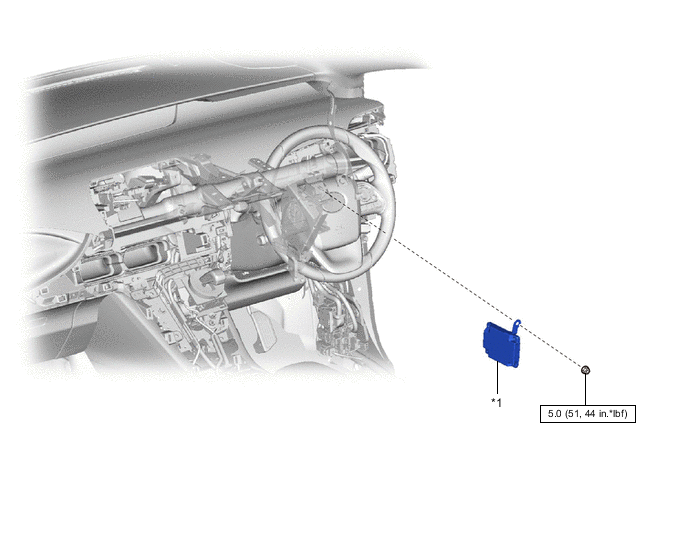 *1

5.0 (51, 44 in.*lbf)