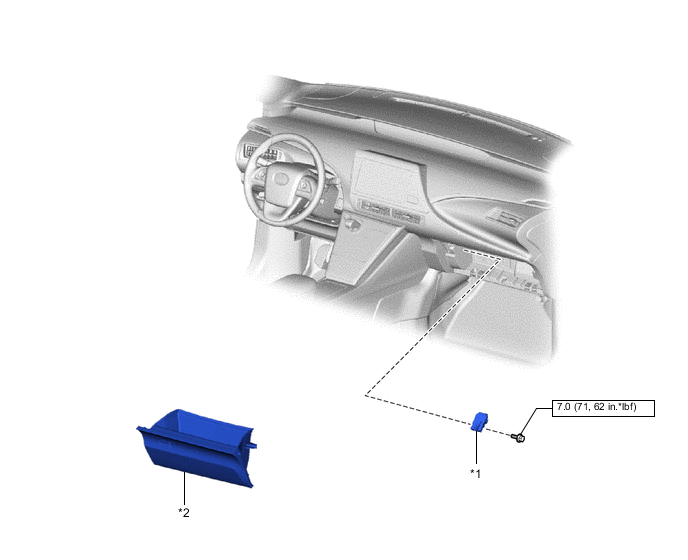 7.0 (71, 62 in.*lbf)

*1

*2